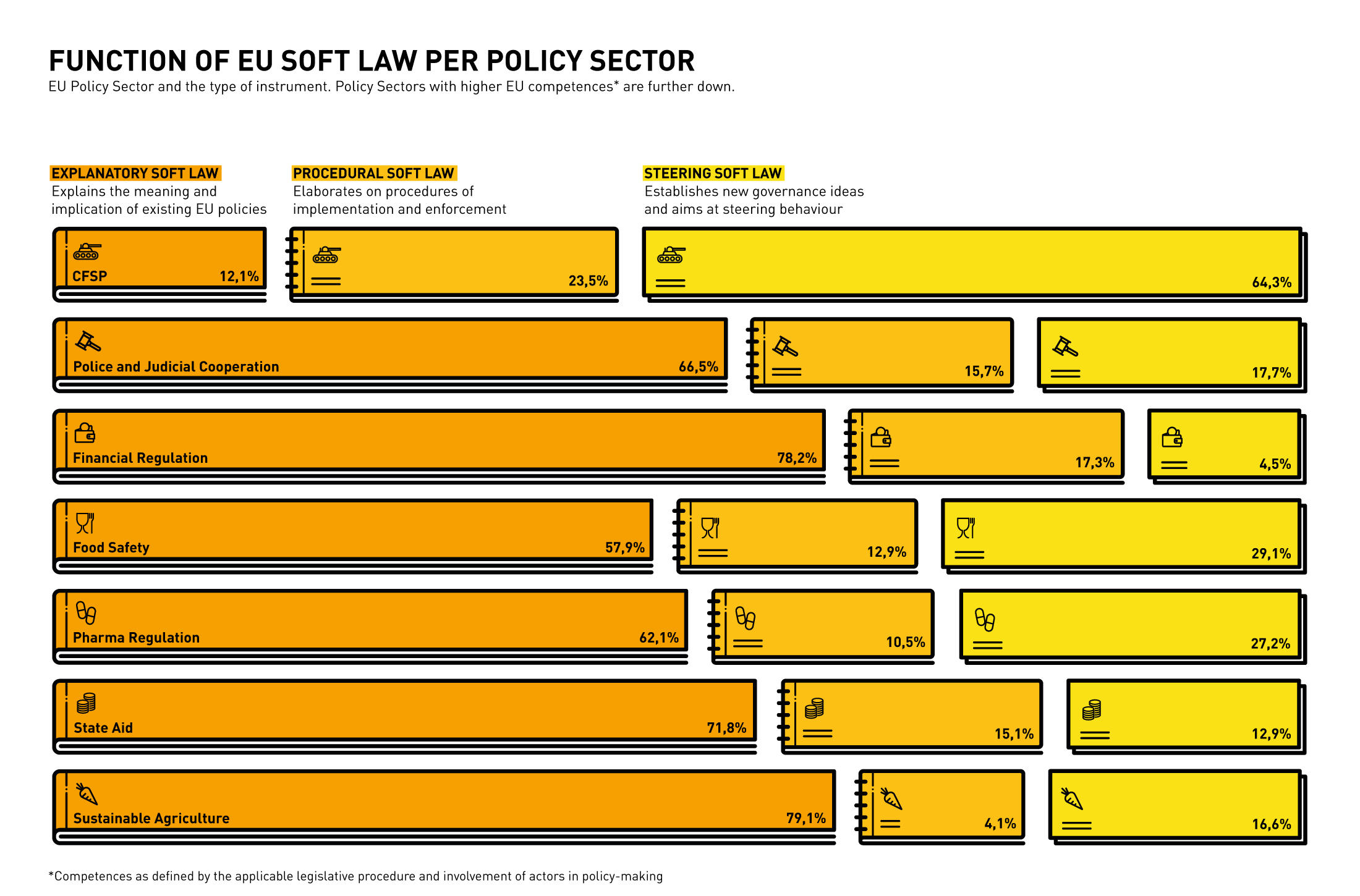 FUNCTION OF EU SOFT LAW PER POLICY SECTOR
EU Policy Sector and the type of instrument. Policy Sectors with higher EU competences* are further down.

EXPLANATORY SOFT LAW
Explains the meaning and implication of existing EU policies

PROCEDURAL SOFT LAW
Elaborates on procedures of implementation and enforcement

STEERING SOFT LAW
Establishes new governance ideas and aims at steering behaviour

CFSP 12,1%
23,5%
64,3%

Police and Judicial Cooperation 66,5%
15,7%
17,7%

Financial Regulation 78,2%
17,3%
4,5%

Food Safety 57,9%
12,9%
29,1%

Pharma Regulation 62,1%
10,5%
27,2%

State Aid 71,8%
15,1%
12,9%

Sustainable Agriculture 79,1%
4,1%
16,6%

*Competences as defined by the applicable legislative procedure and involvement of actors in policy-making